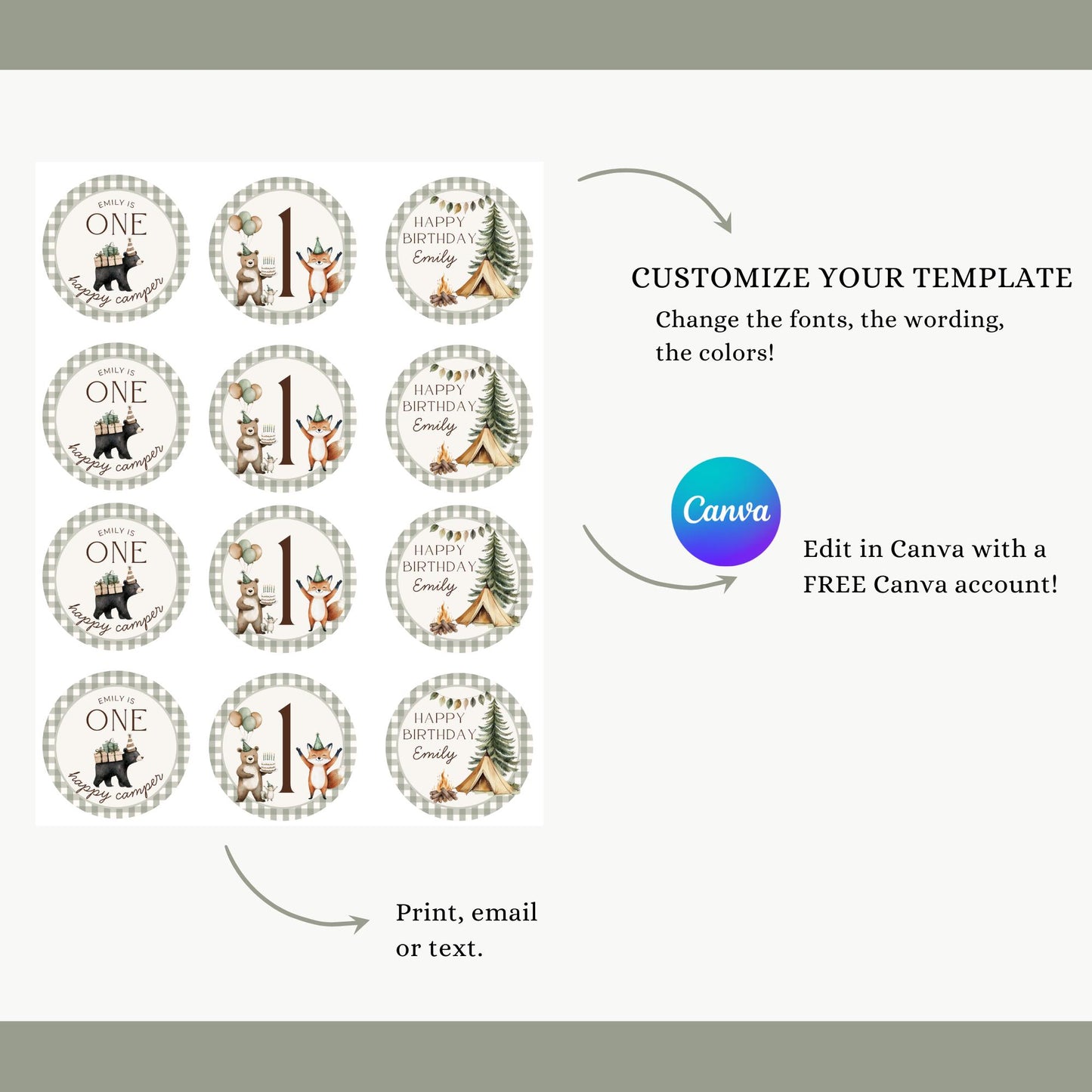 EMILY IS
ONE
happy camper

1

HAPPY
BIRTHDAY
Emily

EMILY IS
ONE
happy camper

1

HAPPY
BIRTHDAY
Emily

EMILY IS
ONE
happy camper

1

HAPPY
BIRTHDAY
Emily

EMILY IS
ONE
happy camper

1

HAPPY
BIRTHDAY
Emily

CUSTOMIZE YOUR TEMPLATE

Change the fonts, the wording, the colors!

Canva

Edit in Canva with a FREE Canva account!

Print, email or text.